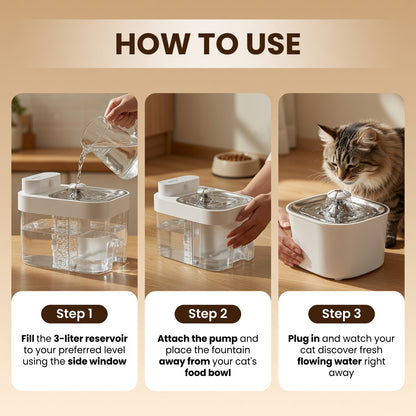 HOW TO USE

Step 1

Fill the 3-liter reservoir to your preferred level using the side window

Step 2

Attach the pump and place the fountain away from your cat's food bowl

Step 3

Plug in and watch your cat discover fresh flowing water right away